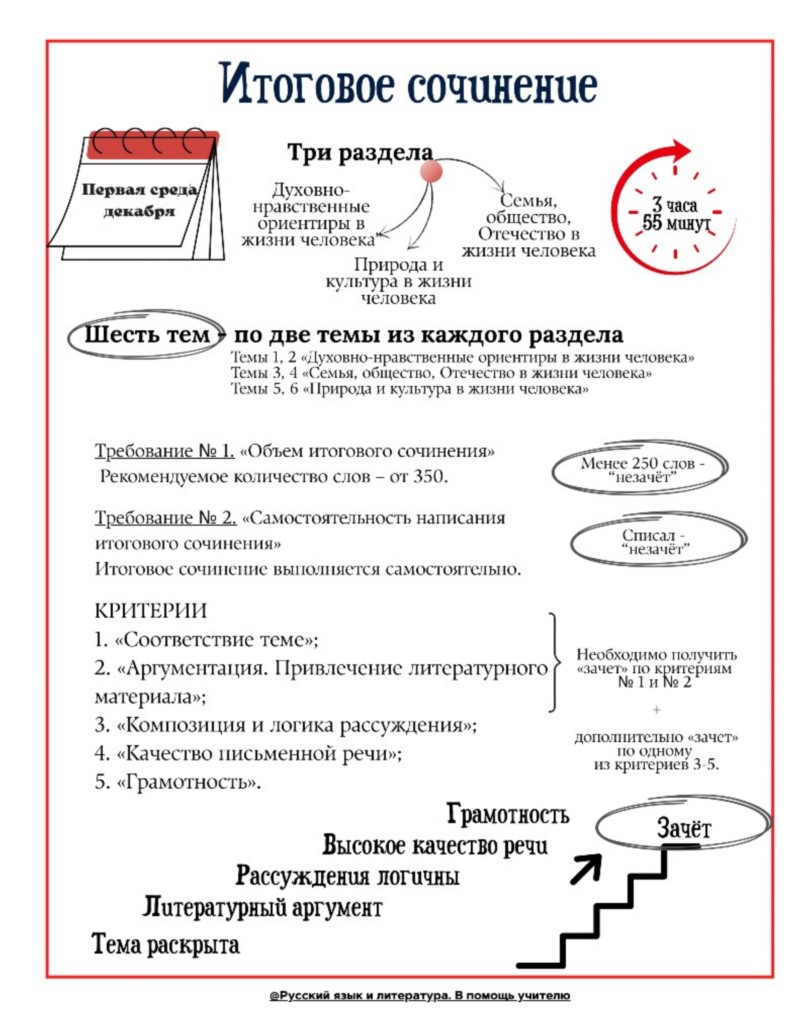 Итоговое сочинение

Первая среда декабря

Три раздела

Духовно-нравственные ориентиры в жизни человека

Природа и культура в жизни человека

Семья, общество, Отечество в жизни человека

3 часа 55 минут

Шесть тем - по две темы из каждого раздела
Темы 1, 2 «Духовно-нравственные ориентиры в жизни человека»
Темы 3, 4 «Семья, общество, Отечество в жизни человека»
Темы 5, 6 «Природа и культура в жизни человека»

Требование № 1. «Объем итогового сочинения»
Рекомендуемое количество слов – от 350.

Менее 250 слов - "незачёт"

Требование № 2. «Самостоятельность написания итогового сочинения»
Итоговое сочинение выполняется самостоятельно.

Списал - "незачёт"

КРИТЕРИИ
1. «Соответствие теме»;
2. «Аргументация. Привлечение литературного материала»;
3. «Композиция и логика рассуждения»;
4. «Качество письменной речи»;
5. «Грамотность».

Необходимо получить «зачет» по критериям № 1 и № 2
+
дополнительно «зачет» по одному из критериев 3-5.

Грамотность
Высокое качество речи
Рассуждения логичны
Литературный аргумент
Тема раскрыта
Зачёт

@Русский язык и литература. В помощь учителю